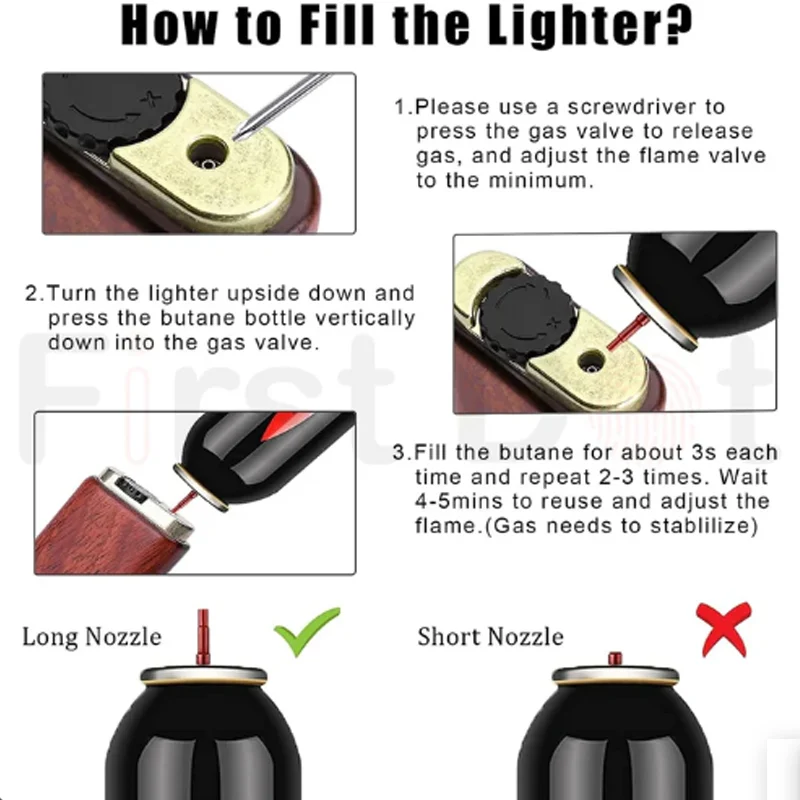 How to Fill the Lighter?

1.Please use a screwdriver to press the gas valve to release gas, and adjust the flame valve to the minimum.

2.Turn the lighter upside down and press the butane bottle vertically down into the gas valve.

First Dot

3.Fill the butane for about 3s each time and repeat 2-3 times. Wait 4-5mins to reuse and adjust the flame.(Gas needs to stablilize)

Long Nozzle

Short Nozzle